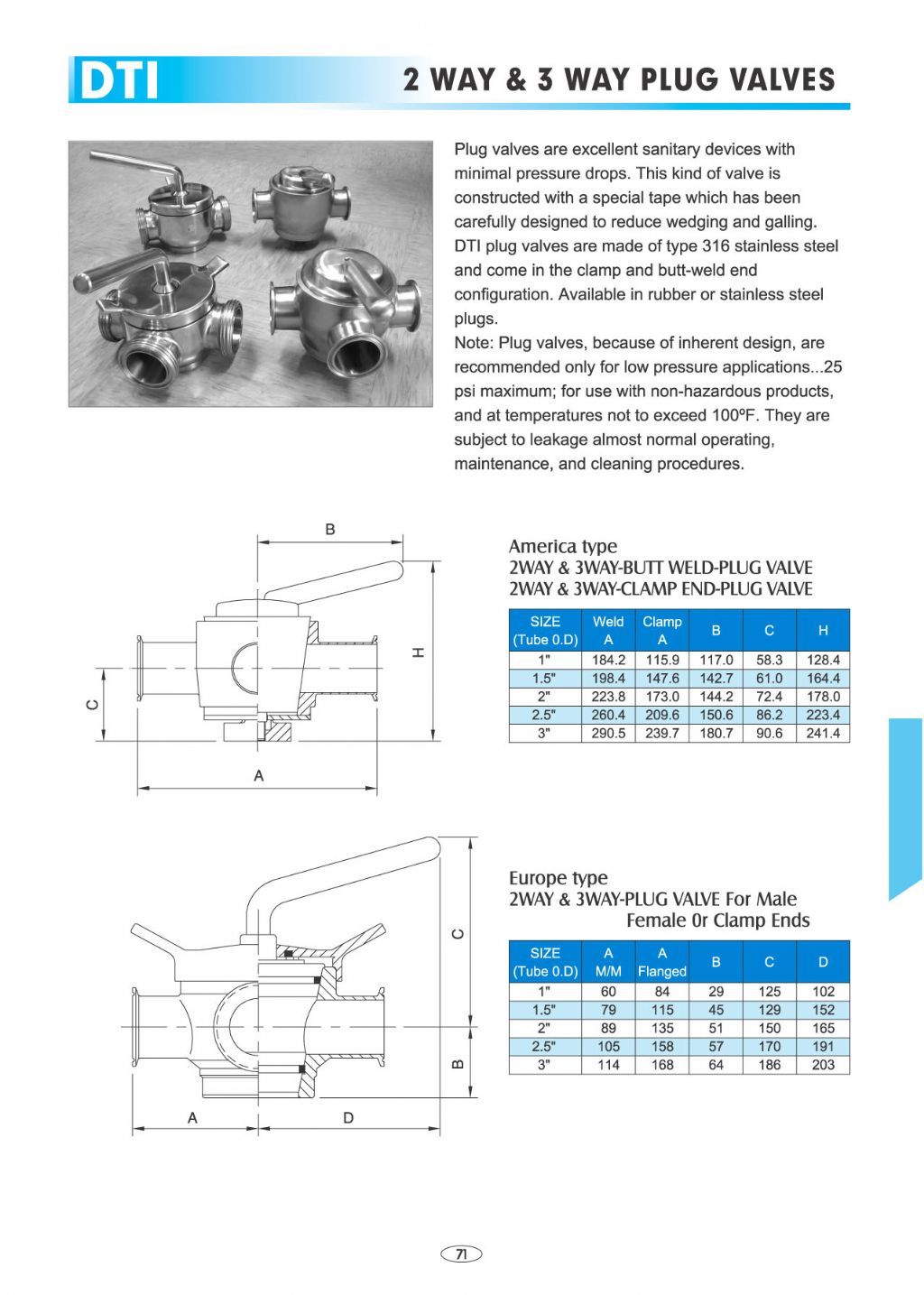 DTI 2 WAY & 3 WAY PLUG VALVES

Plug valves are excellent sanitary devices with minimal pressure drops. This kind of valve is constructed with a special tape which has been carefully designed to reduce wedging and galling. DTI plug valves are made of type 316 stainless steel and come in the clamp and butt-weld end configuration. Available in rubber or stainless steel plugs.
Note: Plug valves, because of inherent design, are recommended only for low pressure applications...25 psi maximum; for use with non-hazardous products, and at temperatures not to exceed 100ºF. They are subject to leakage almost normal operating, maintenance, and cleaning procedures.

B
H
C
A

America type
2WAY & 3WAY-BUTT WELD-PLUG VALVE
2WAY & 3WAY-CLAMP END-PLUG VALVE

| SIZE (Tube 0.D) | Weld A | Clamp A | B | C | H |
|---|---|---|---|---|---|
| 1" | 184.2 | 115.9 | 117.0 | 58.3 | 128.4 |
| 1.5" | 198.4 | 147.6 | 142.7 | 61.0 | 164.4 |
| 2" | 223.8 | 173.0 | 144.2 | 72.4 | 178.0 |
| 2.5" | 260.4 | 209.6 | 150.6 | 86.2 | 223.4 |
| 3" | 290.5 | 239.7 | 180.7 | 90.6 | 241.4 |

C
B
A
D

Europe type
2WAY & 3WAY-PLUG VALVE For Male Female 0r Clamp Ends

| SIZE (Tube 0.D) | A M/M | A Flanged | B | C | D |
|---|---|---|---|---|---|
| 1" | 60 | 84 | 29 | 125 | 102 |
| 1.5" | 79 | 115 | 45 | 129 | 152 |
| 2" | 89 | 135 | 51 | 150 | 165 |
| 2.5" | 105 | 158 | 57 | 170 | 191 |
| 3" | 114 | 168 | 64 | 186 | 203 |

71