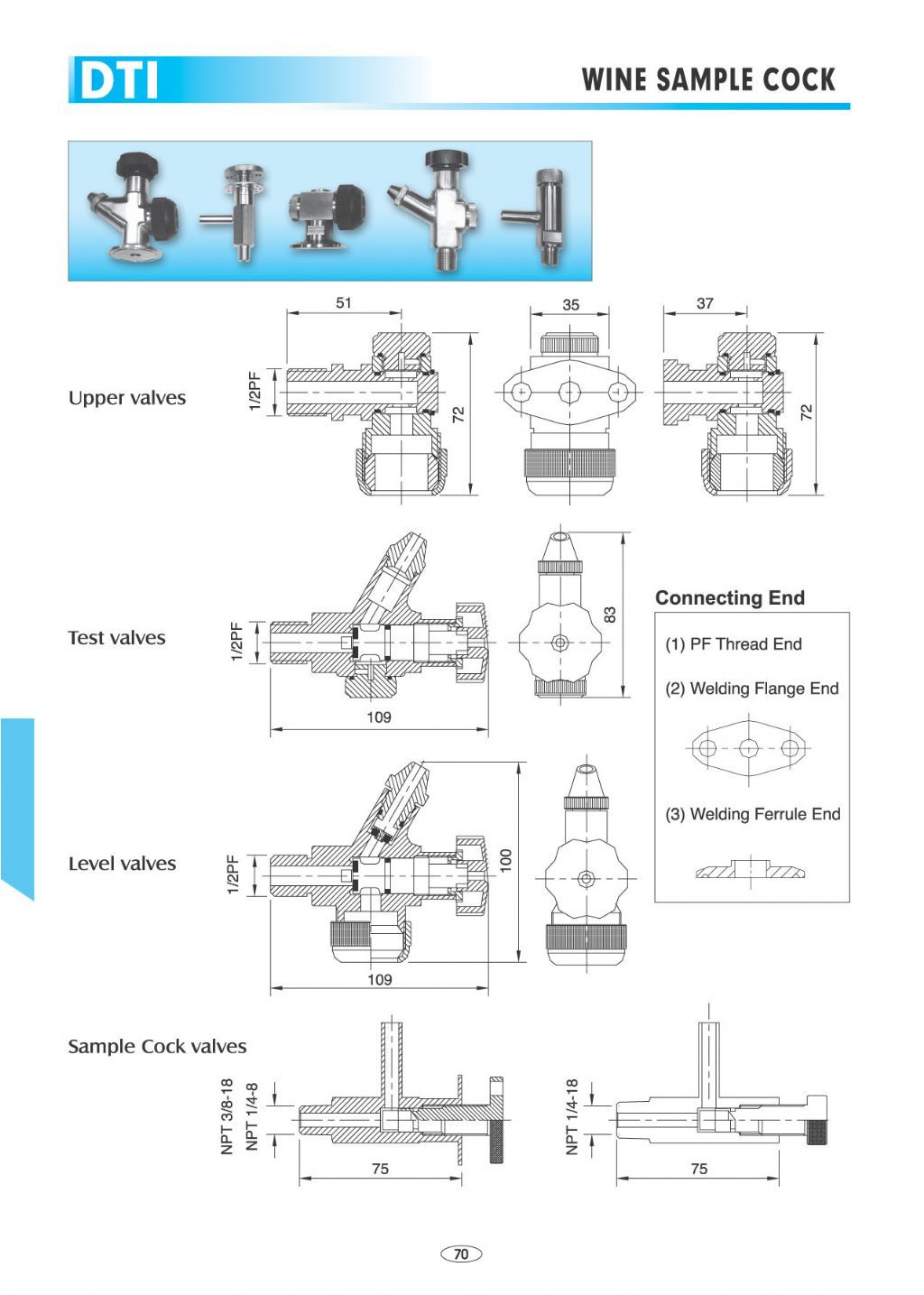 DTI

WINE SAMPLE COCK

Upper valves

51

1/2PF

72

35

37

72

Test valves

1/2PF

109

83

Connecting End

(1) PF Thread End

(2) Welding Flange End

(3) Welding Ferrule End

Level valves

1/2PF

109

100

Sample Cock valves

NPT 3/8-18

NPT 1/4-8

75

NPT 1/4-18

75

70